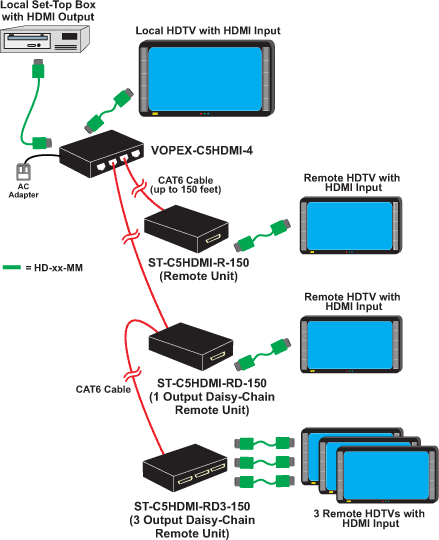 Local Set-Top Box with HDMI Output

Local HDTV with HDMI Input

VOPEX-C5HDMI-4

AC Adapter

CAT6 Cable (up to 150 feet)

Remote HDTV with HDMI Input

= HD-xx-MM

ST-C5HDMI-R-150 (Remote Unit)

Remote HDTV with HDMI Input

CAT6 Cable

ST-C5HDMI-RD-150 (1 Output Daisy-Chain Remote Unit)

ST-C5HDMI-RD3-150 (3 Output Daisy-Chain Remote Unit)

3 Remote HDTVs with HDMI Input